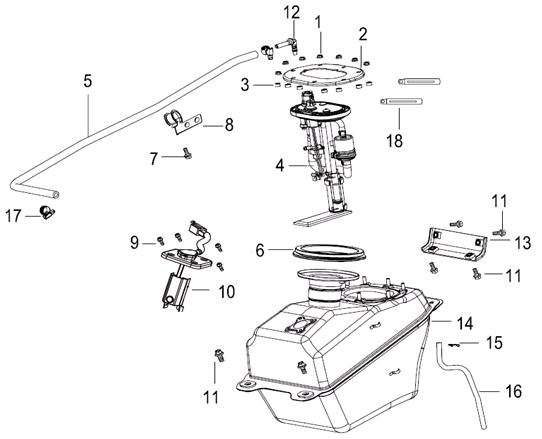 12
1
2
5
3
8
18
7
4
17
11
9
13
6
11
10
14
15
11
16