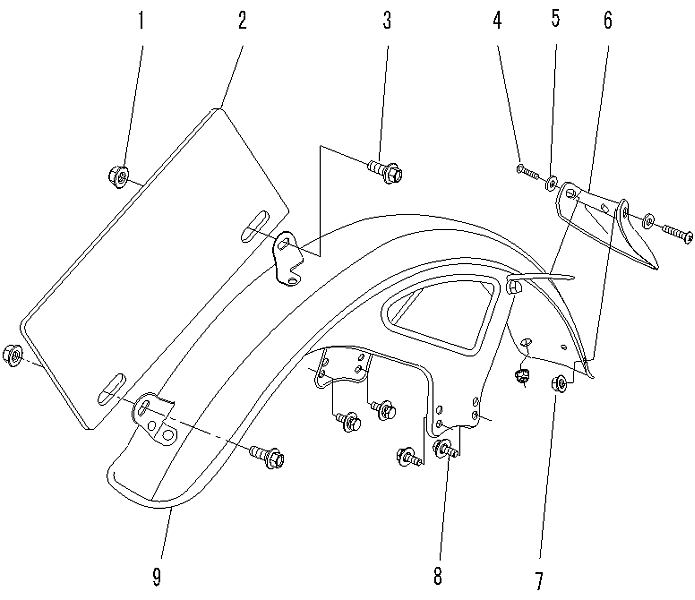 1
2
3
4
5
6
9
8
7