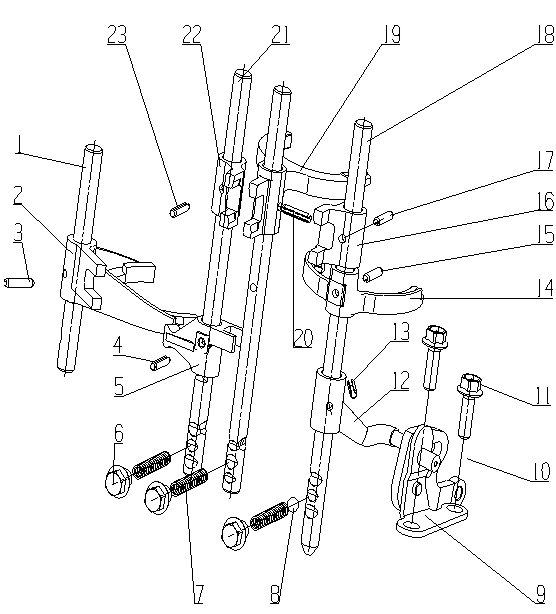 23
22
21
19
18
1
2
3
17
16
15
14
4
5
20
13
12
11
6
10
7
8
9