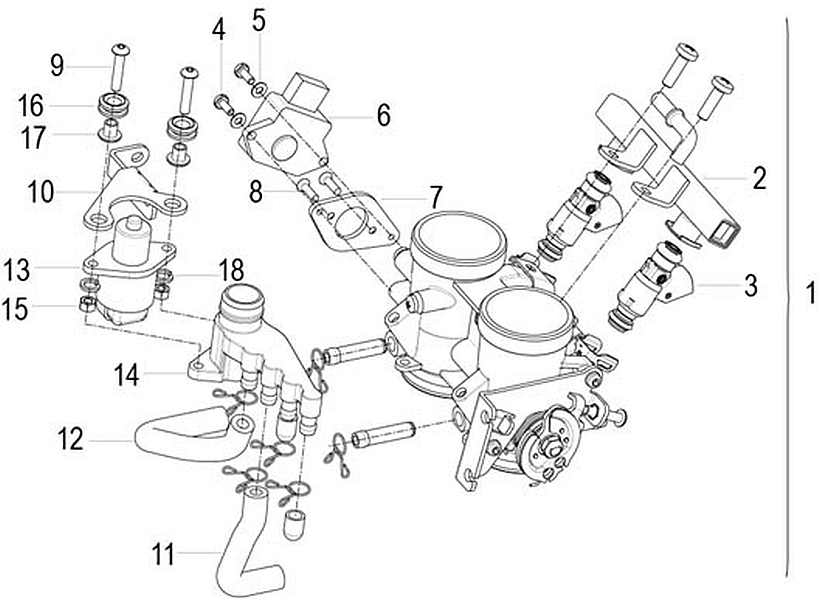 9
16
17
10
13
15
4
5
6
8
7
18
14
12
11
2
3
1