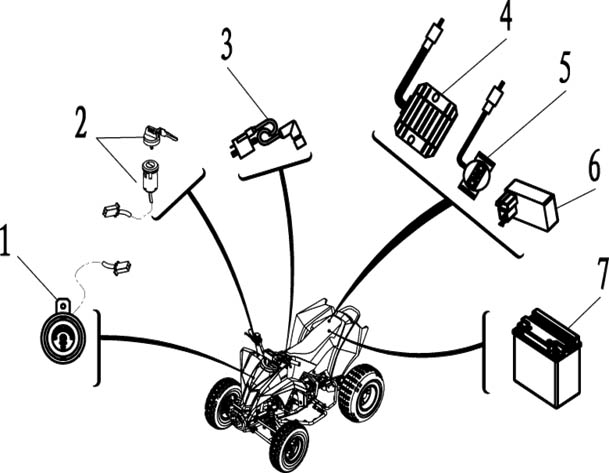 1
2
3
4
5
6
7