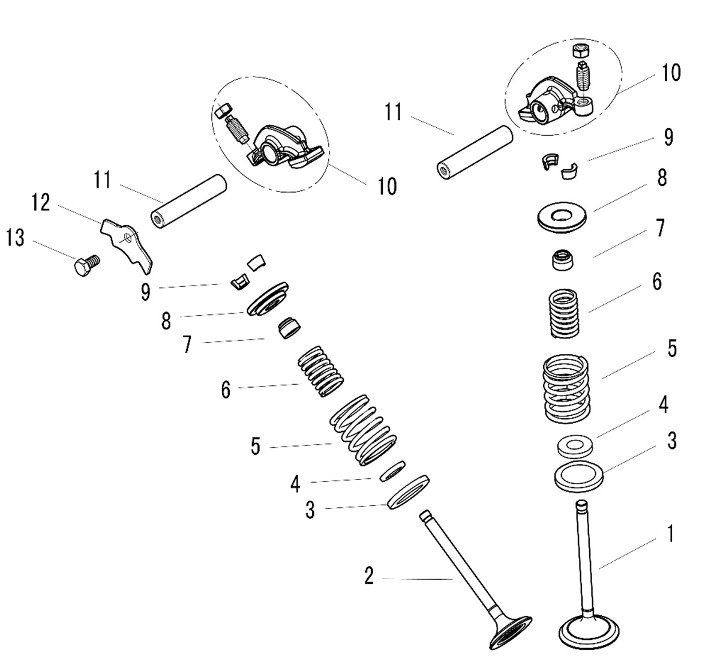 10
11
9
8
7
6
5
4
3
1
10
11
12
13
9
8
7
6
5
4
3
2