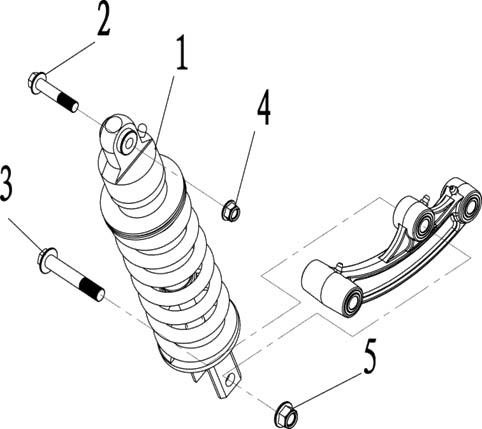 2
1
4
3
5