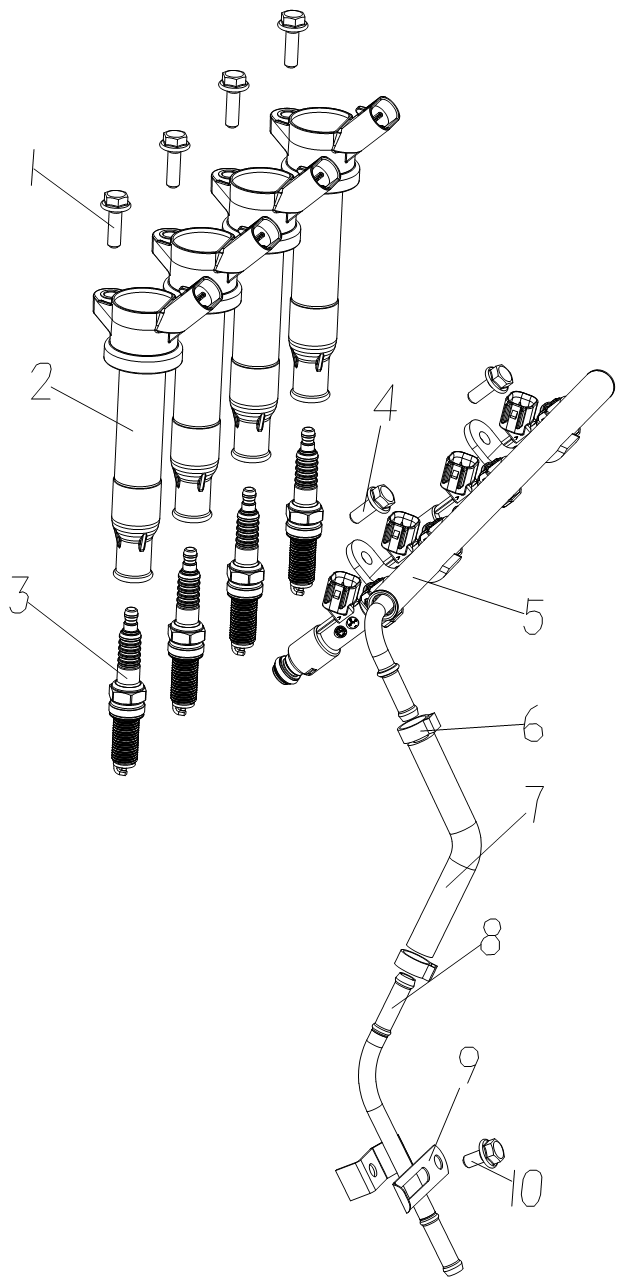 1
2
3
4
5
6
7
8
9
10