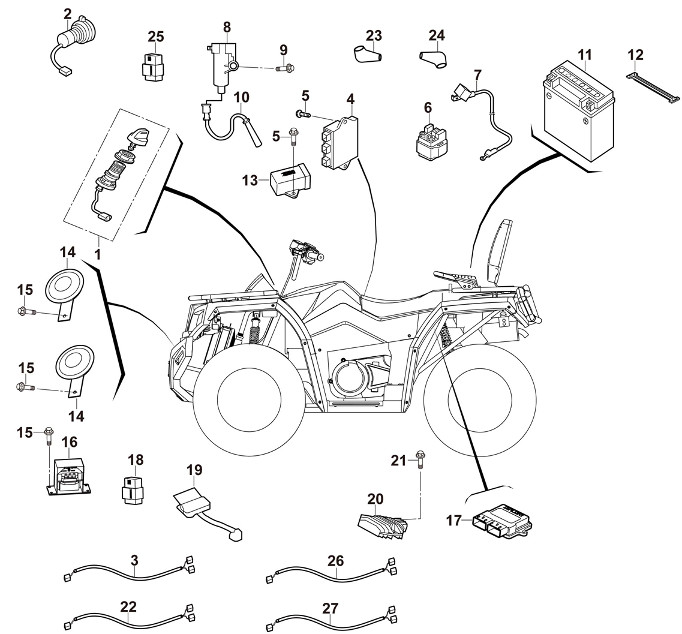 2
25
8
9
23
24
11
12
10
5
4
7
6
5
13
1
14
15
15
14
15
16
18
19
21
20
17
3
26
22
27