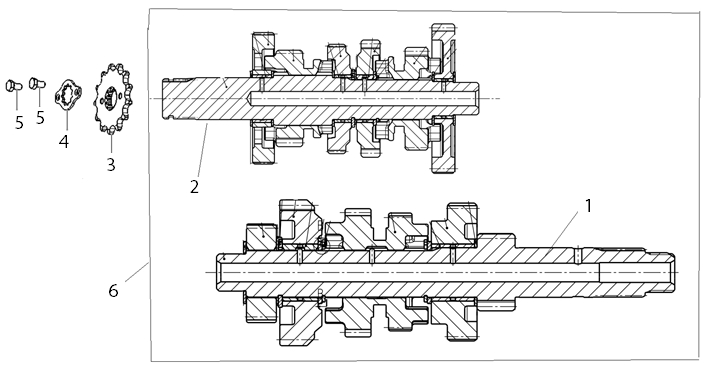 5
5
4
3
2
1
6