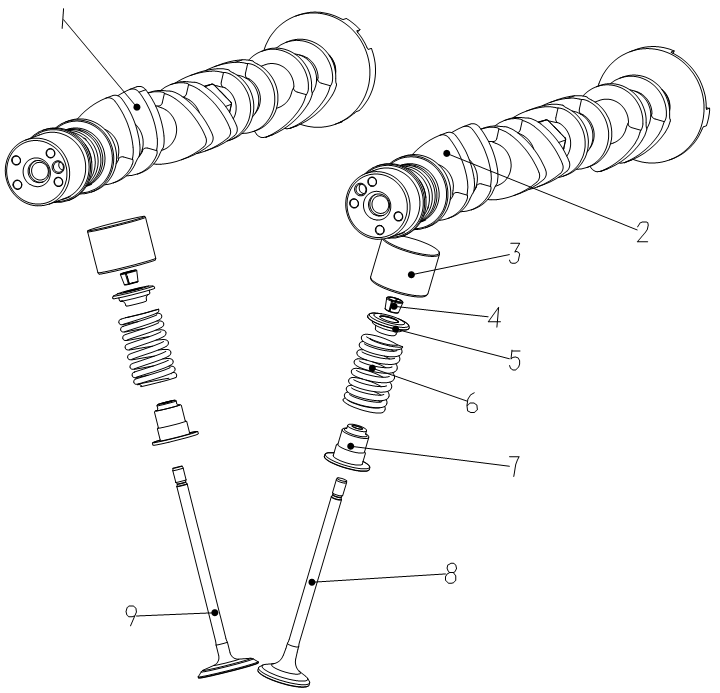 1
2
3
4
5
6
7
8
9