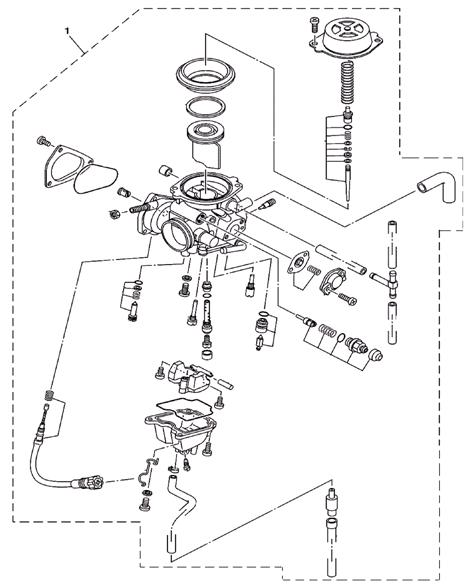 1