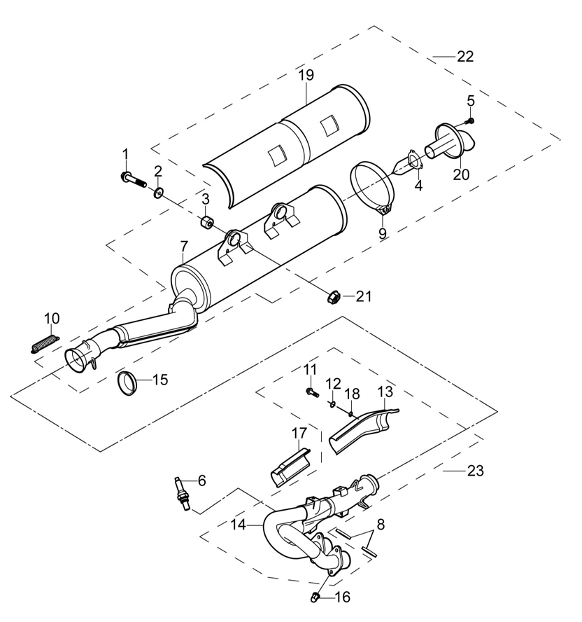 22
19
5
1
2
3
4
20
9
7
21
10
15
11
12
18
13
17
23
6
14
8
16