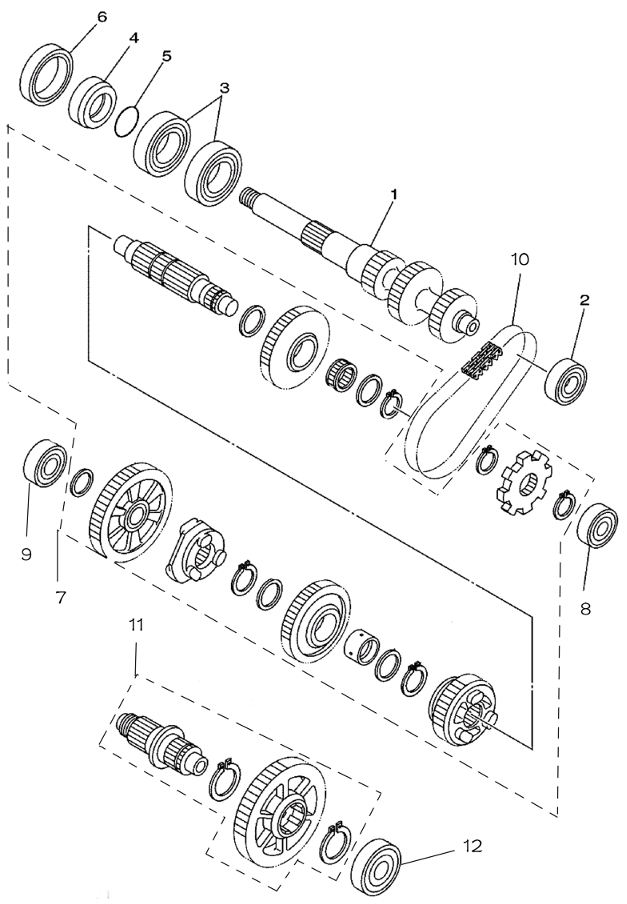 6
4
5
3
1
10
2
9
7
8
11
12