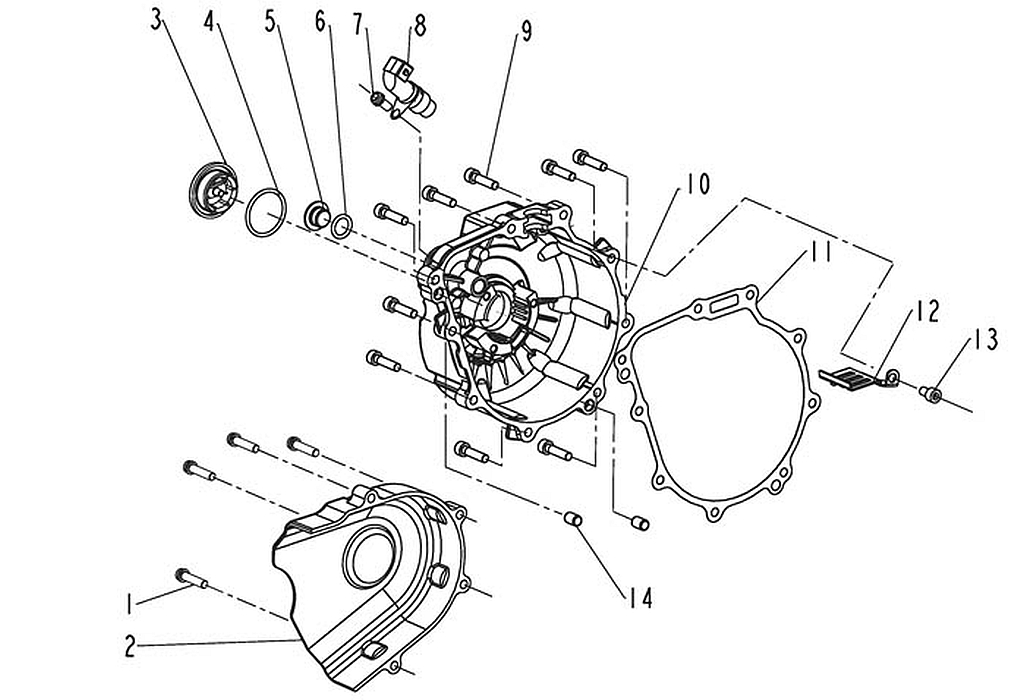 3
4
5
6
7
8
9
10
11
12
13
14
1
2