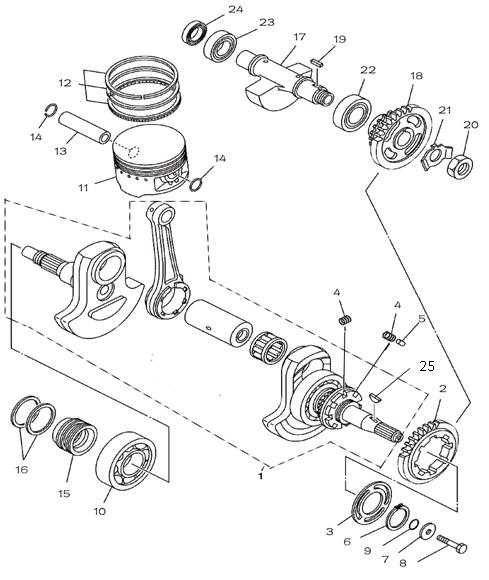 24
23
17
19
12
22
18
21
20
14
13
14
11
4
4
5
25
2
16
15
10
1
3
6
9
7
8