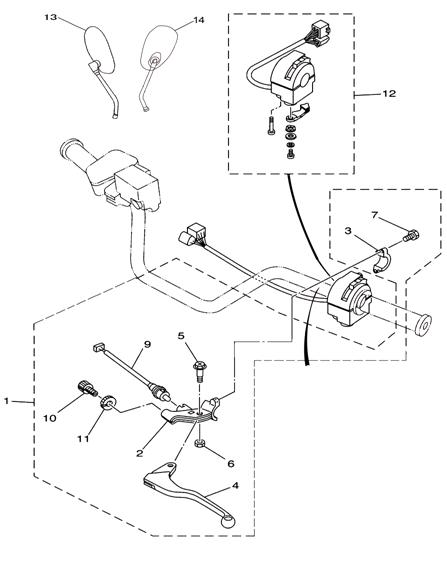 13
14
12
7
3
9
5
1
10
11
2
6
4