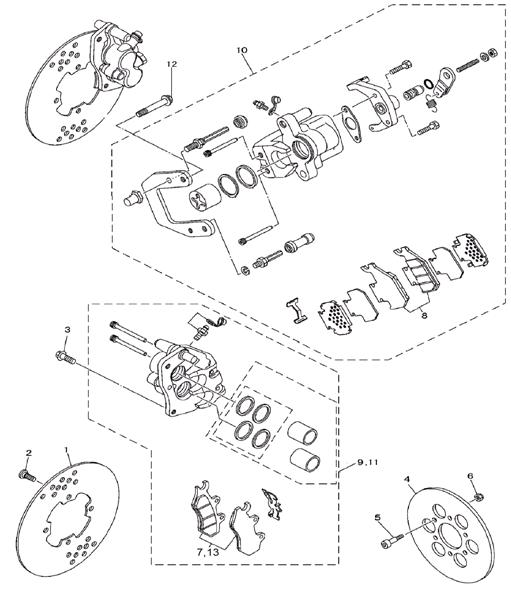 10
12
8
3
9,11
2
1
4
6
5
7,13