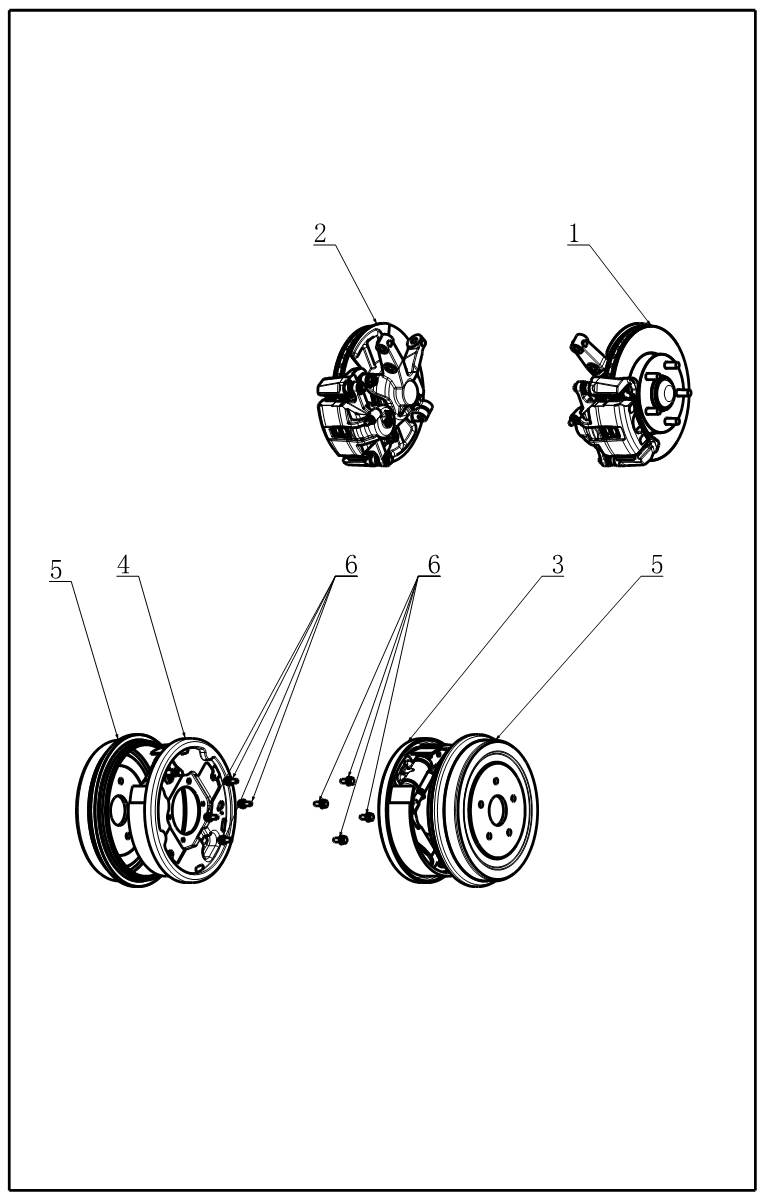 2

1

5

4

6

6

3

5