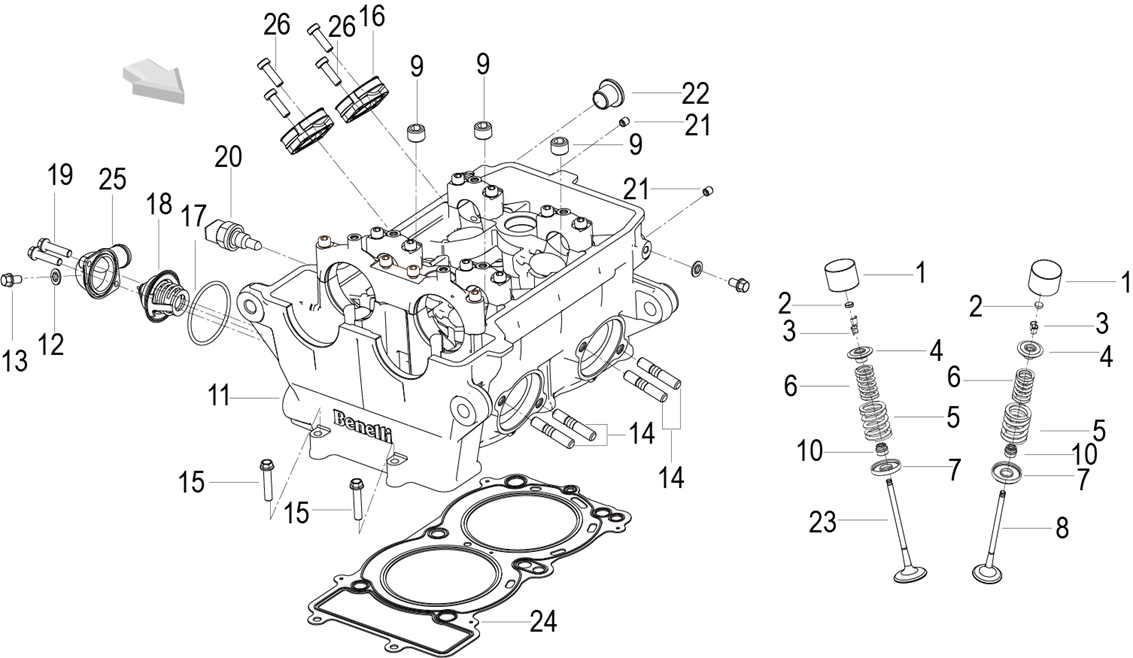 26
26
16
9
9
22
21
9
21
20
19
25
18
17
13
12
11
Benelli
15
15
14
14
24
1
2
3
4
6
5
10
7
23
1
2
3
4
6
5
10
7
8