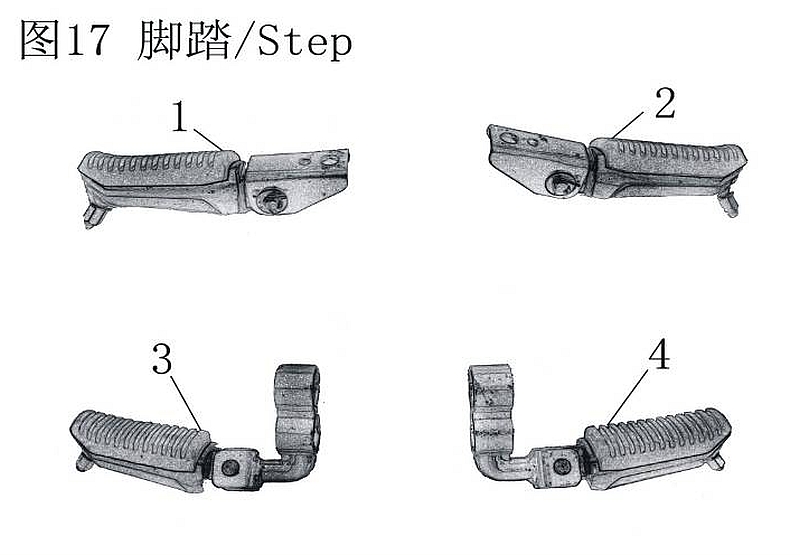 图17 脚踏/Step

1

2

3

4