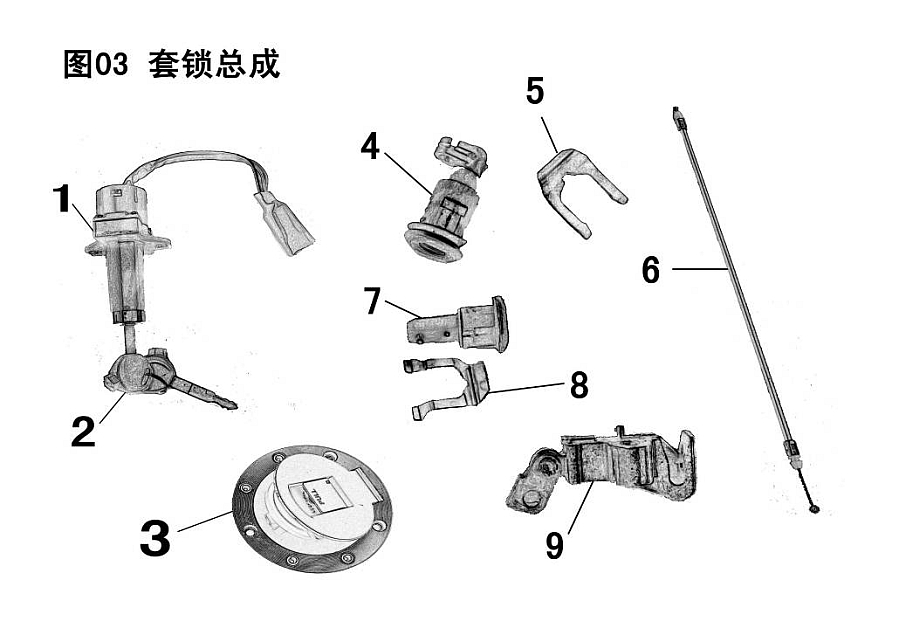 图03 套锁总成

1
2
3
4
5
6
7
8
9