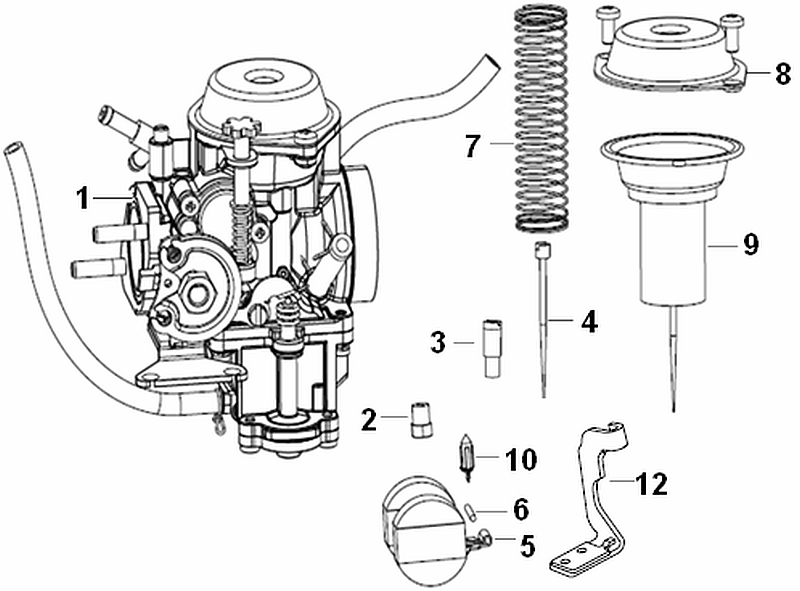 8
7
1
9
4
3
2
10
12
6
5