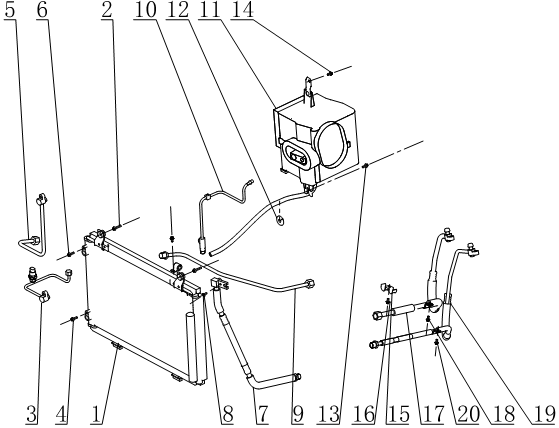 5 6 2 10 12 11 14

3 4 1 8 7 9 13 16 15 17 20 18 19