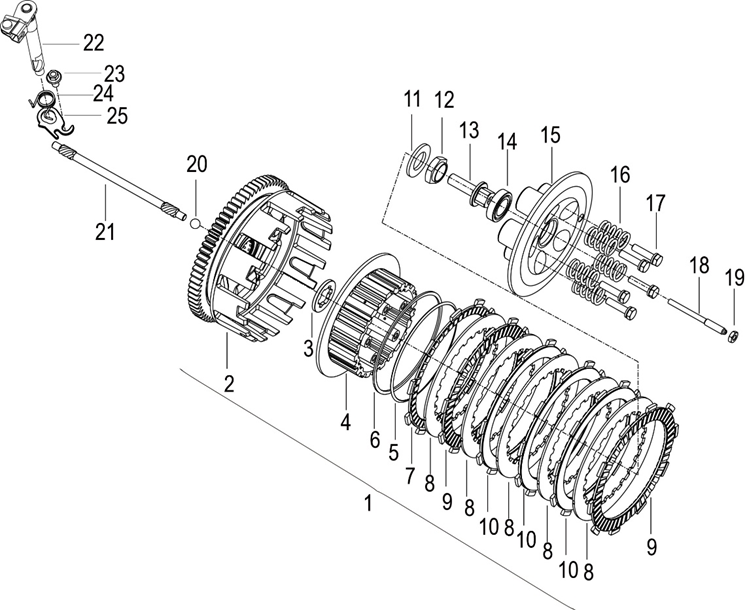 22
23
24
25
20
21
11
12
13
14
15
16
17
18
19
2
3
4
6
5
7
8
9
8
10
8
10
8
10
8
9
1