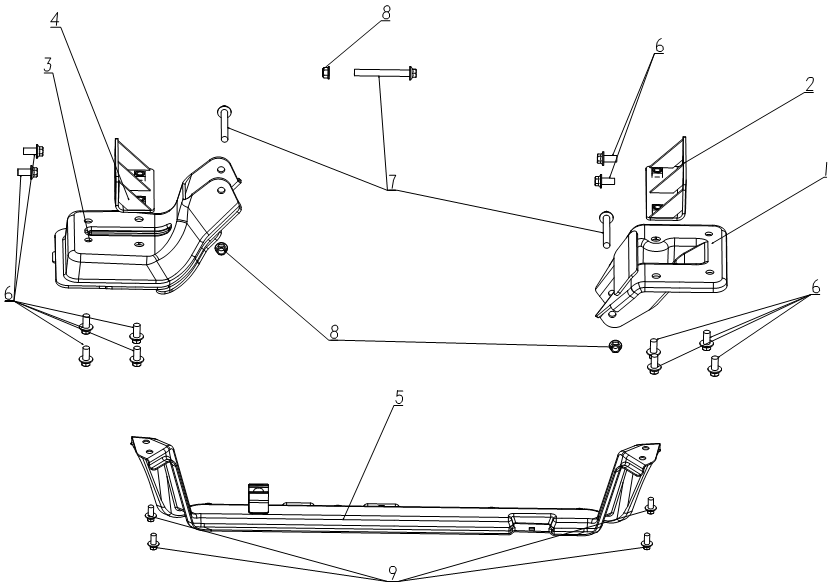 4
3
8
6
2
1
7
6
6
8
5
9