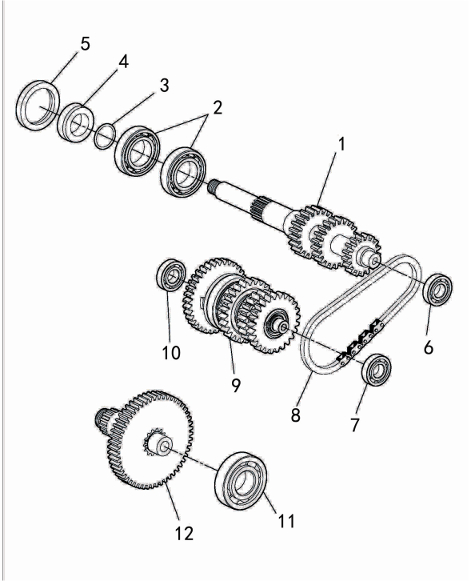 5
4
3
2
1
10
9
6
8
7
12
11