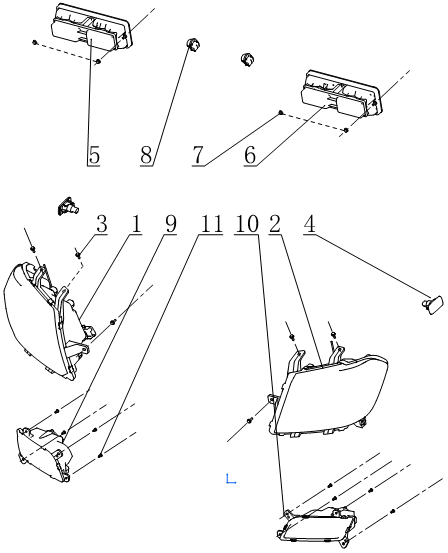 5 8 7 6

3 1 9 11 10 2 4