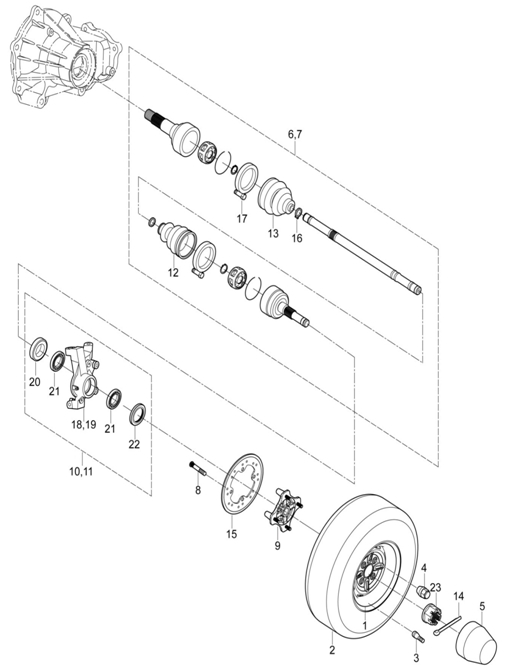 6,7
17
13
16
12
20
21
18,19
21
22
10,11
8
15
9
4
23
14
5
1
2
3