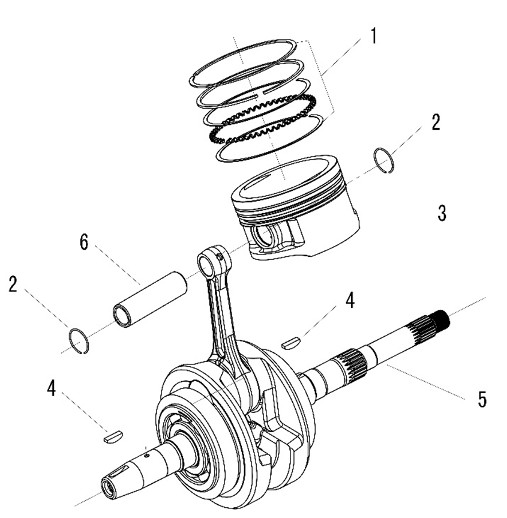 1
2
3
6
2
4
4
5