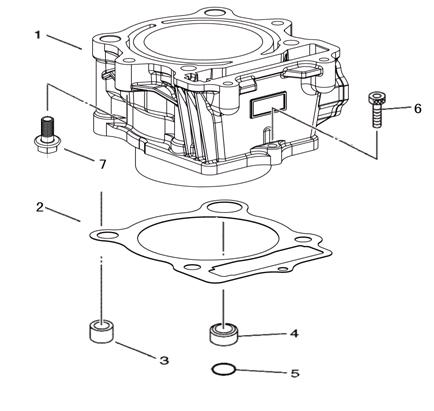 1
6
7
2
4
3
5