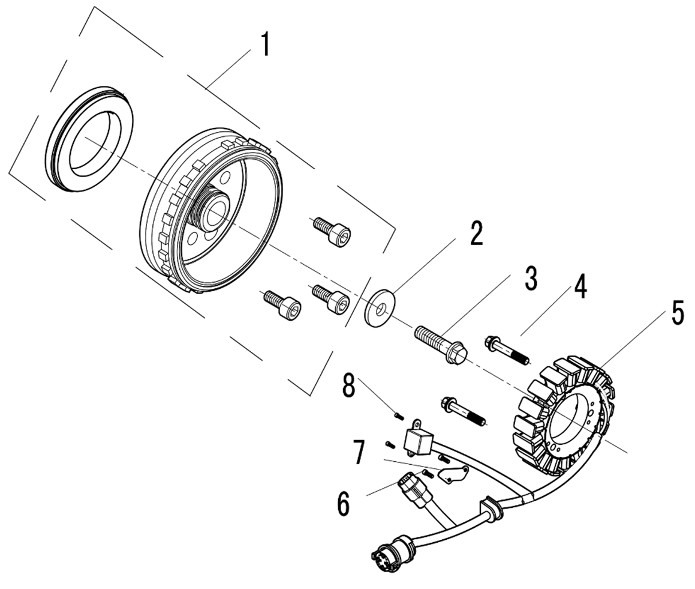 1
2
3
4
5
8
7
6