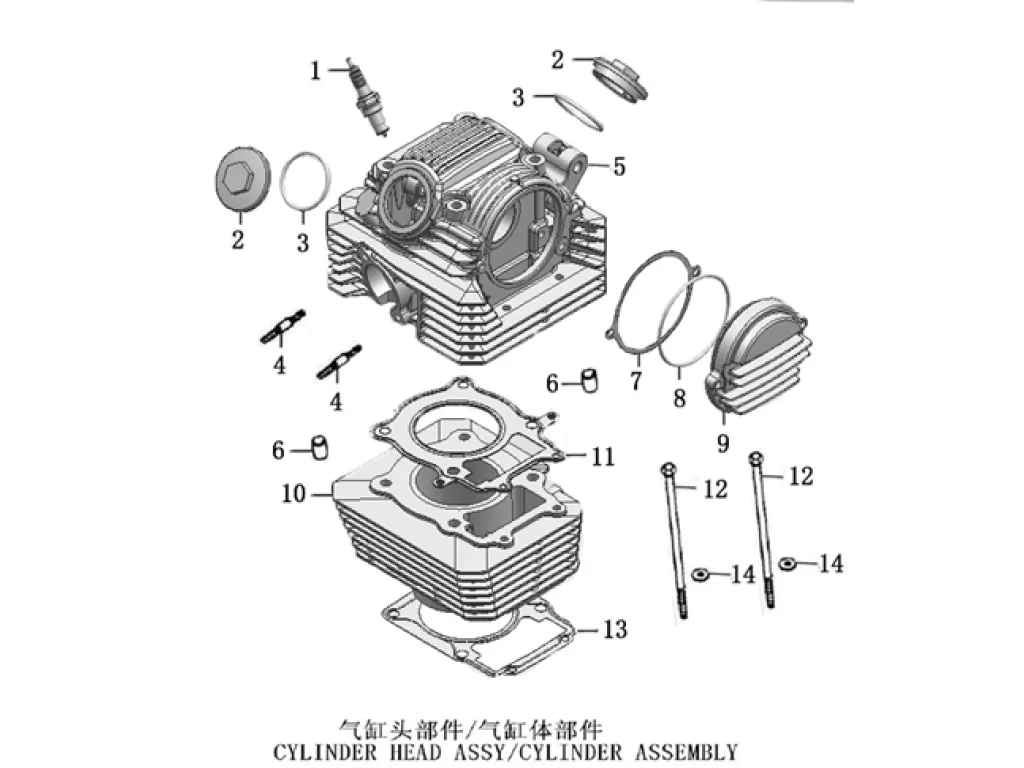 1
2
3
5
2
3
4
4
6
7
8
9
6
11
10
12
12
14
14
13

气缸头部件/气缸体部件
CYLINDER HEAD ASSY/CYLINDER ASSEMBLY